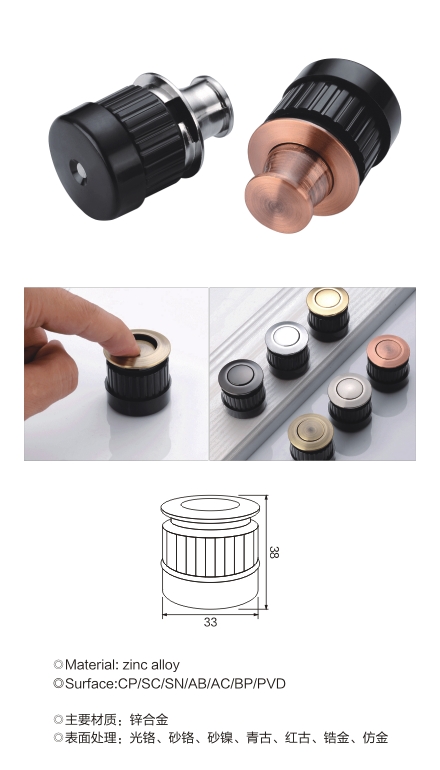 38

33

◎Material: zinc alloy
◎Surface:CP/SC/SN/AB/AC/BP/PVD

◎主要材质：锌合金
◎表面处理：光铬、砂铬、砂镍、青古、红古、锆金、仿金